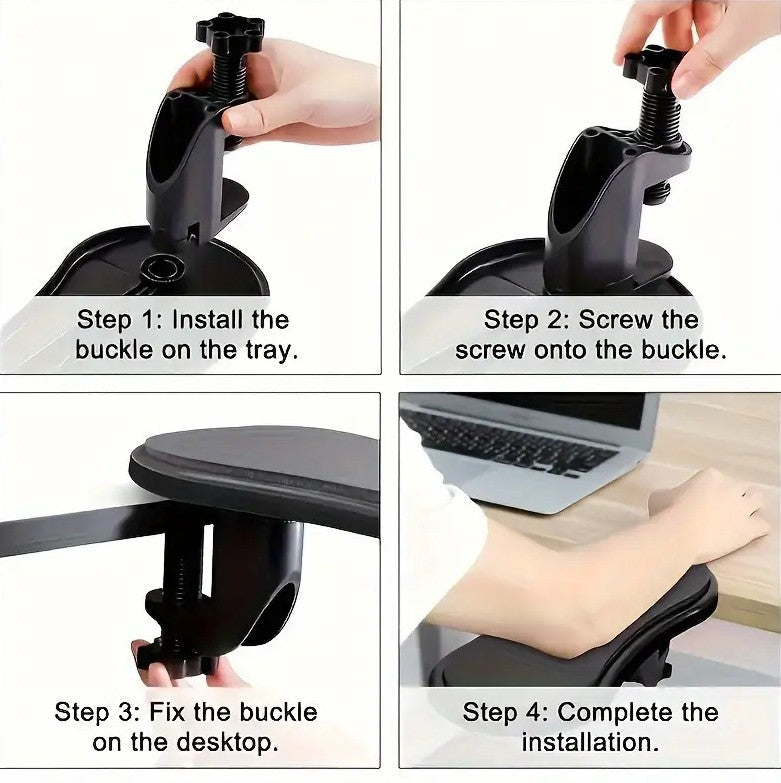 Step 1: Install the buckle on the tray.

Step 2: Screw the screw onto the buckle.

Step 3: Fix the buckle on the desktop.

Step 4: Complete the installation.